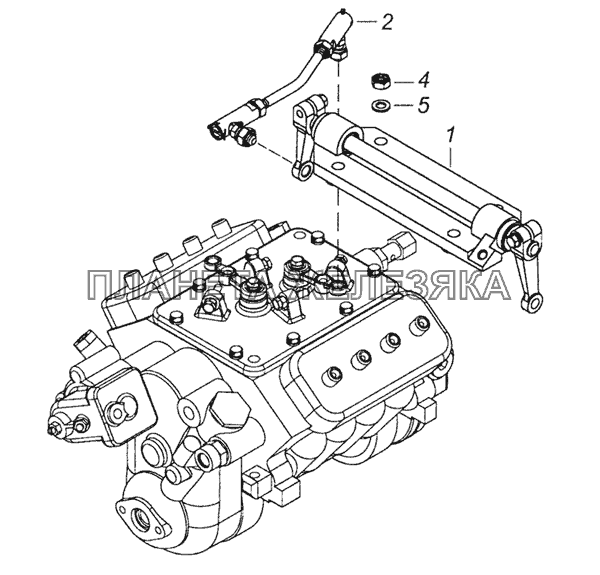 2
4
5
1
ПЛАНЕТА ЖЕЛЕЗЯКА